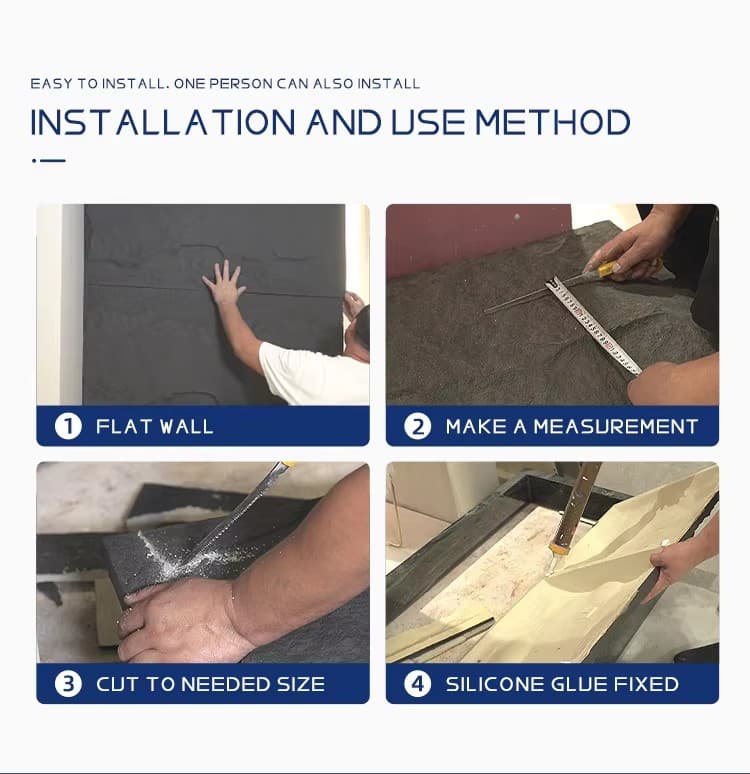 EASY TO INSTALL. ONE PERSON CAN ALSO INSTALL

INSTALLATION AND USE METHOD

1 FLAT WALL

2 MAKE A MEASUREMENT

3 CUT TO NEEDED SIZE

4 SILICONE GLUE FIXED